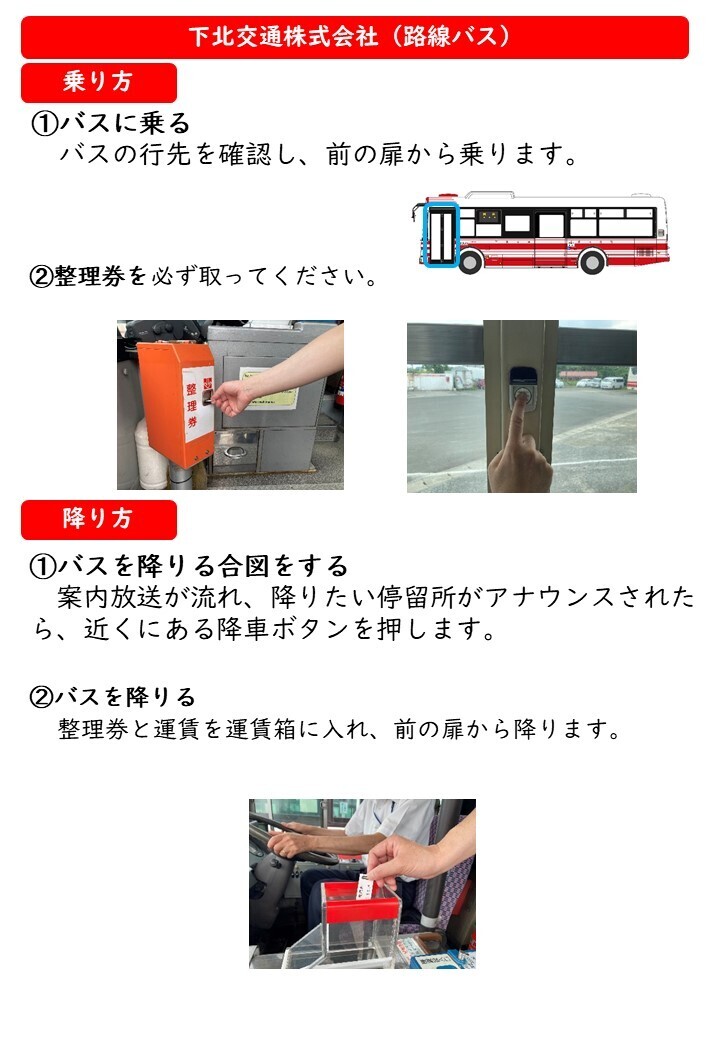 下北交通株式会社（路線バス）

乗り方

①バスに乗る
バスの行先を確認し、前の扉から乗ります。

②整理券を必ず取ってください。

整理券

降り方

①バスを降りる合図をする
案内放送が流れ、降りたい停留所がアナウンスされたら、近くにある降車ボタンを押します。

②バスを降りる
整理券と運賃を運賃箱に入れ、前の扉から降ります。